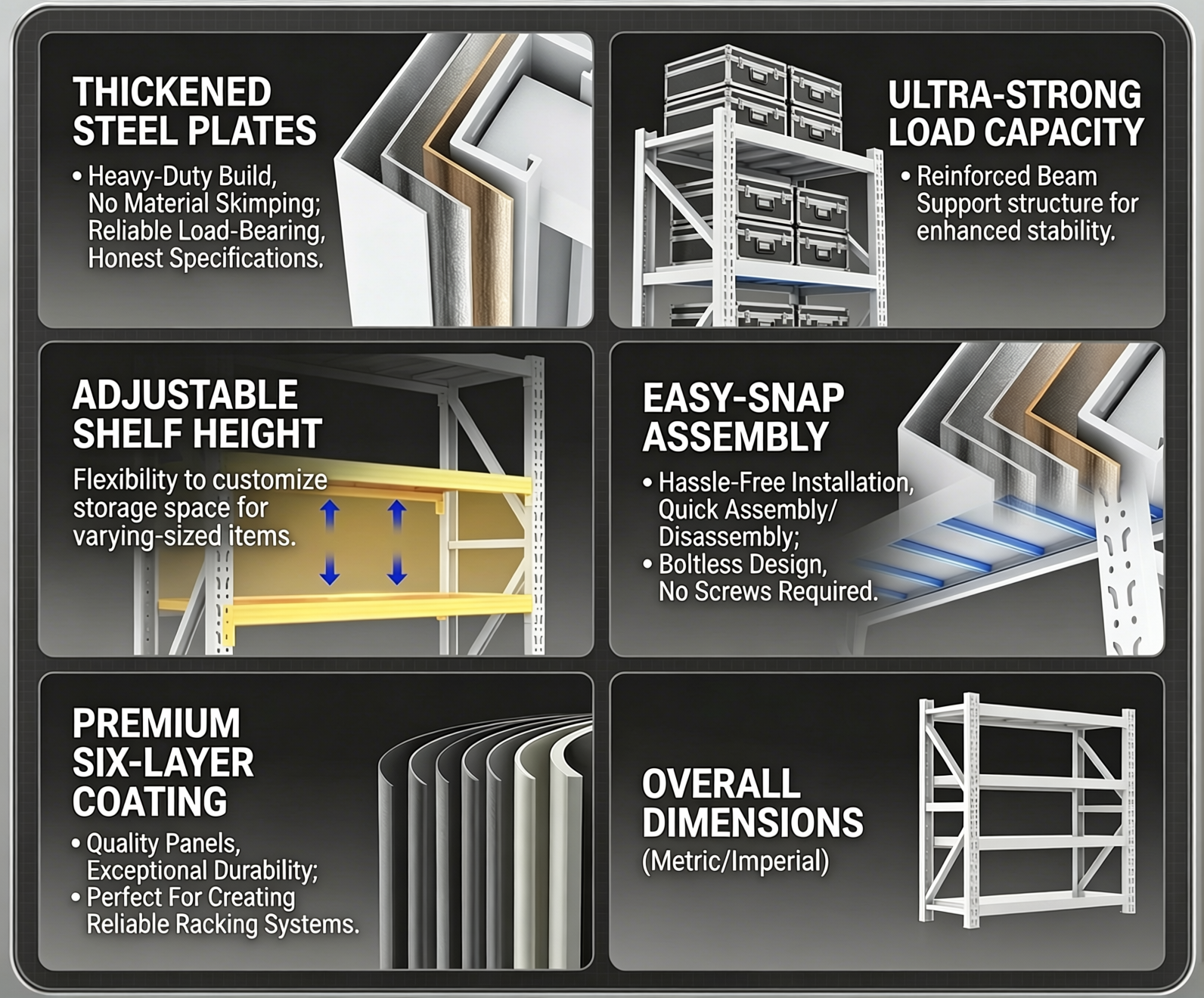 THICKENED STEEL PLATES

• Heavy-Duty Build, No Material Skimping; Reliable Load-Bearing, Honest Specifications.

ULTRA-STRONG LOAD CAPACITY

• Reinforced Beam Support structure for enhanced stability.

ADJUSTABLE SHELF HEIGHT

Flexibility to customize storage space for varying-sized items.

EASY-SNAP ASSEMBLY

• Hassle-Free Installation, Quick Assembly/ Disassembly;
• Boltless Design, No Screws Required.

PREMIUM SIX-LAYER COATING

• Quality Panels, Exceptional Durability;
• Perfect For Creating Reliable Racking Systems.

OVERALL DIMENSIONS

(Metric/Imperial)